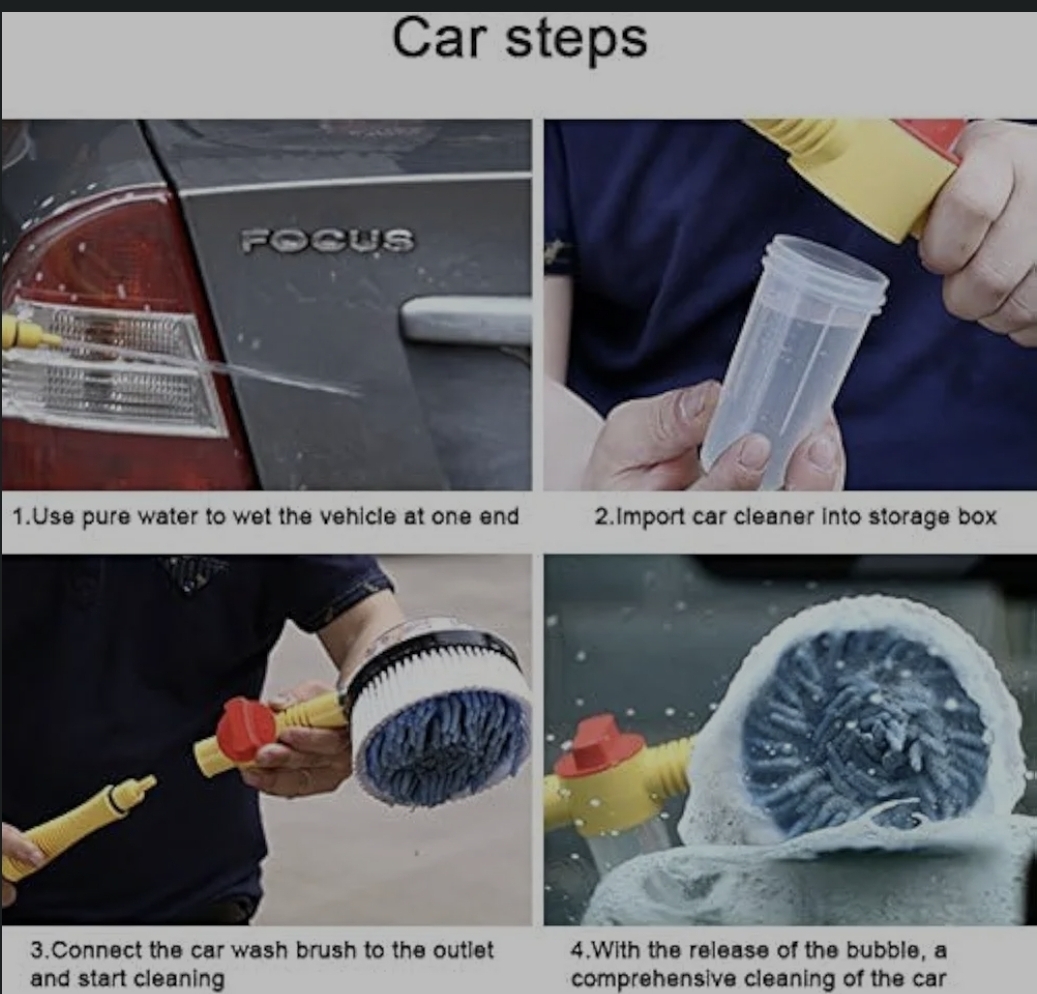 Car steps

FOCUS

1.Use pure water to wet the vehicle at one end

2.Import car cleaner into storage box

3.Connect the car wash brush to the outlet and start cleaning

4.With the release of the bubble, a comprehensive cleaning of the car